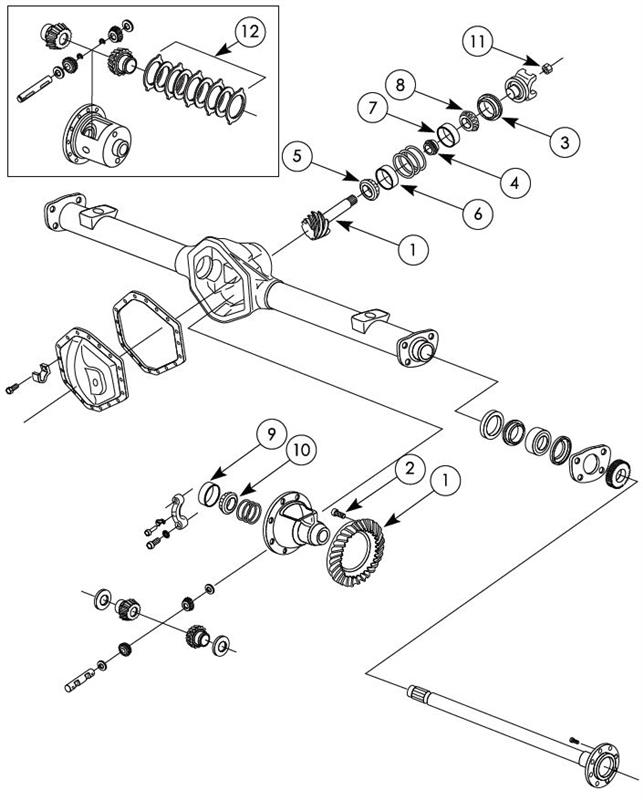 12
11
8
7
3
5
4
6
1
9
10
2
1